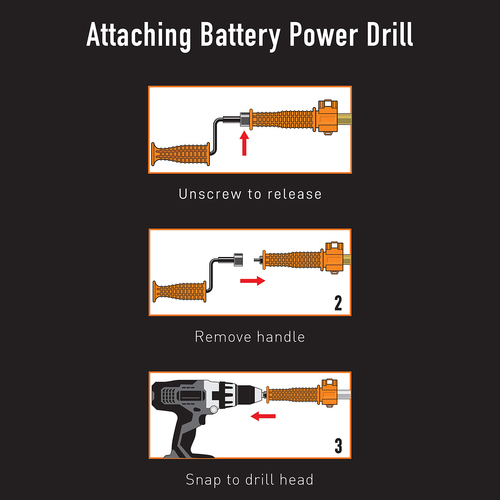 Attaching Battery Power Drill

Unscrew to release

2

Remove handle

3

Snap to drill head