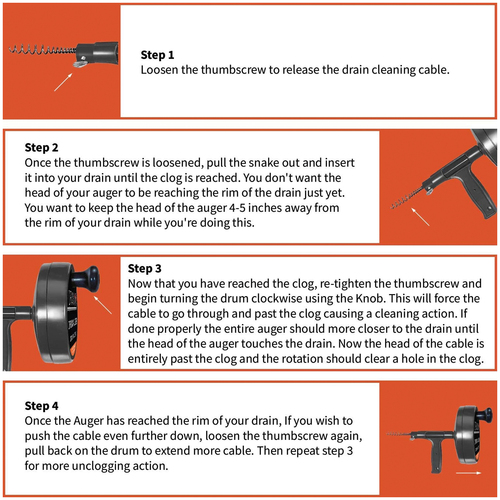 Step 1
Loosen the thumbscrew to release the drain cleaning cable.

Step 2
Once the thumbscrew is loosened, pull the snake out and insert it into your drain until the clog is reached. You don't want the head of your auger to be reaching the rim of the drain just yet. You want to keep the head of the auger 4-5 inches away from the rim of your drain while you're doing this.

Step 3
Now that you have reached the clog, re-tighten the thumbscrew and begin turning the drum clockwise using the Knob. This will force the cable to go through and past the clog causing a cleaning action. If done properly the entire auger should more closer to the drain until the head of the auger touches the drain. Now the head of the cable is entirely past the clog and the rotation should clear a hole in the clog.

Step 4
Once the Auger has reached the rim of your drain, If you wish to push the cable even further down, loosen the thumbscrew again, pull back on the drum to extend more cable. Then repeat step 3 for more unclogging action.