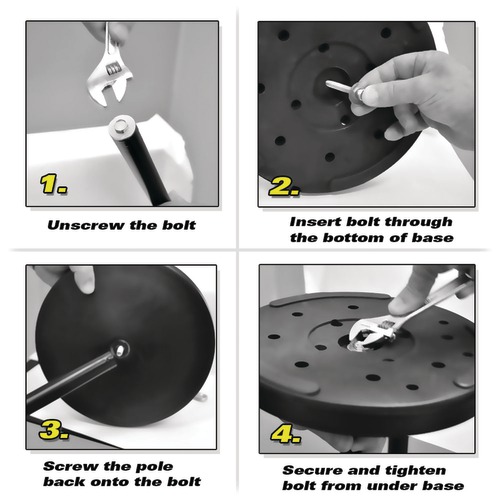 1.

Unscrew the bolt

2.

Insert bolt through the bottom of base

3.

Screw the pole back onto the bolt

4.

Secure and tighten bolt from under base