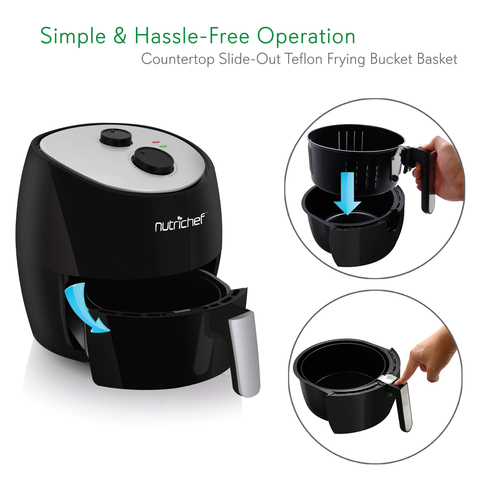 Simple & Hassle-Free Operation
Countertop Slide-Out Teflon Frying Bucket Basket

nutrichef