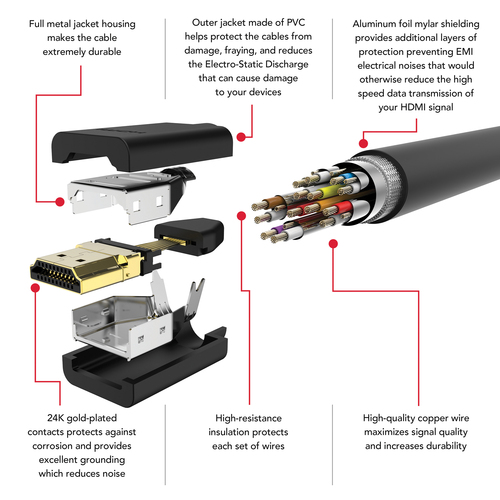 Full metal jacket housing makes the cable extremely durable

Outer jacket made of PVC helps protect the cables from damage, fraying, and reduces the Electro-Static Discharge that can cause damage to your devices

Aluminum foil mylar shielding provides additional layers of protection preventing EMI electrical noises that would otherwise reduce the high speed data transmission of your HDMI signal

24K gold-plated contacts protects against corrosion and provides excellent grounding which reduces noise

High-resistance insulation protects each set of wires

High-quality copper wire maximizes signal quality and increases durability