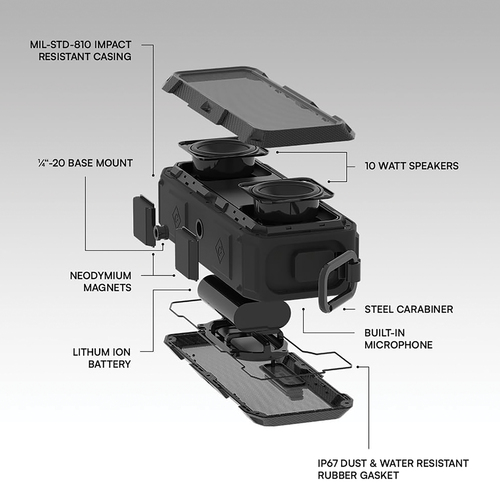 MIL-STD-810 IMPACT RESISTANT CASING

¼"-20 BASE MOUNT

10 WATT SPEAKERS

NEODYMIUM MAGNETS

STEEL CARABINER

BUILT-IN MICROPHONE

LITHUM ION BATTERY

IP67 DUST & WATER RESISTANT RUBBER GASKET