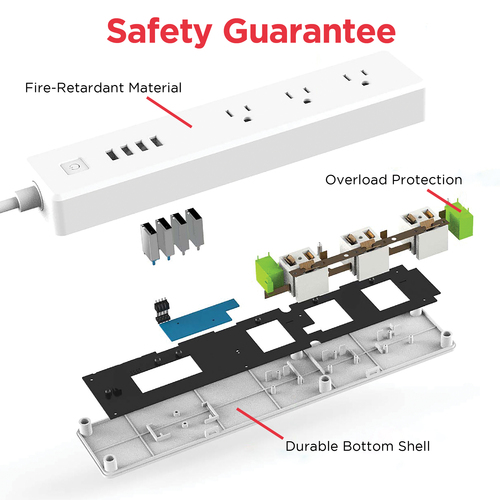 Safety Guarantee

Fire-Retardant Material

Overload Protection

Durable Bottom Shell