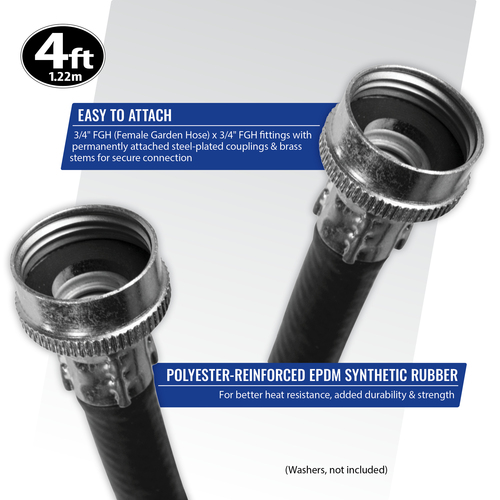 4ft
1.22m

EASY TO ATTACH
3/4" FGH (Female Garden Hose) x 3/4" FGH fittings with permanently attached steel-plated couplings & brass stems for secure connection

POLYESTER-REINFORCED EPDM SYNTHETIC RUBBER
For better heat resistance, added durability & strength

(Washers, not included)