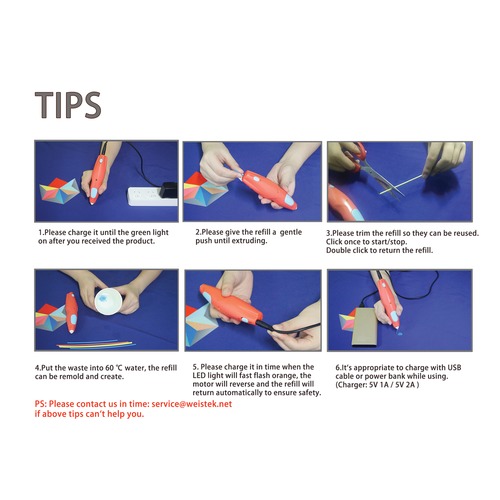 TIPS

1.Please charge it until the green light on after you received the product.

2.Please give the refill a gentle push until extruding.

3.Please trim the refill so they can be reused. Click once to start/stop. Double click to return the refill.

4.Put the waste into 60 ℃ water, the refill can be remold and create.

5. Please charge it in time when the LED light will fast flash orange, the motor will reverse and the refill will return automatically to ensure safety.

6.It's appropriate to charge with USB cable or power bank while using. (Charger: 5V 1A / 5V 2A )

PS: Please contact us in time: service@weistek.net if above tips can't help you.