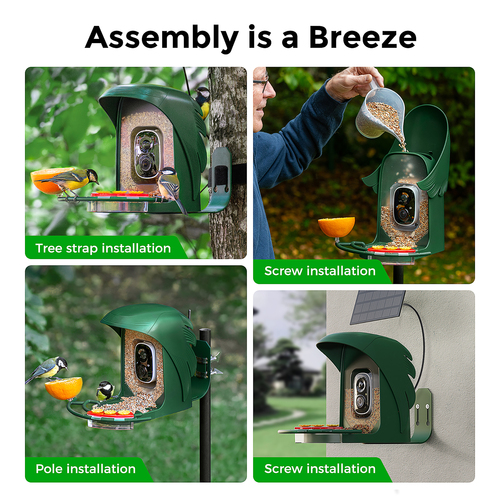 Assembly is a Breeze

Tree strap installation

Screw installation

Pole installation

Screw installation