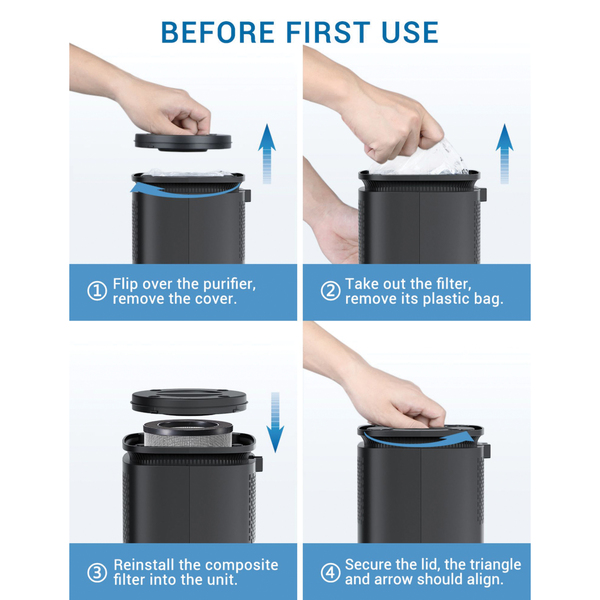 BEFORE FIRST USE

① Flip over the purifier, remove the cover.

② Take out the filter, remove its plastic bag.

③ Reinstall the composite filter into the unit.

④ Secure the lid, the triangle and arrow should align.