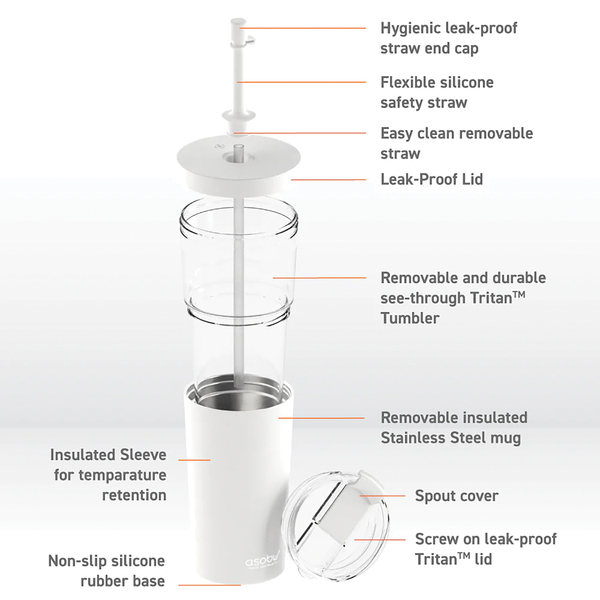 Hygienic leak-proof straw end cap

Flexible silicone safety straw

Easy clean removable straw

Leak-Proof Lid

Removable and durable see-through Tritan™ Tumbler

Removable insulated Stainless Steel mug

Insulated Sleeve for temparature retention

Spout cover

Screw on leak-proof Tritan™ lid

Non-slip silicone rubber base

asobu