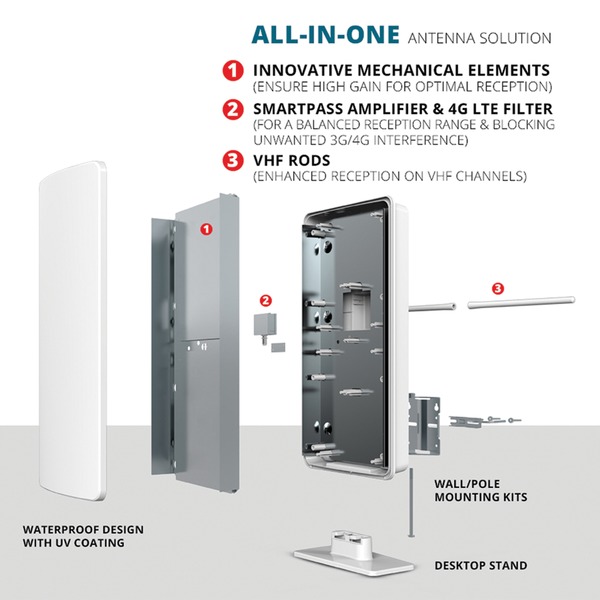 ALL-IN-ONE ANTENNA SOLUTION

1 INNOVATIVE MECHANICAL ELEMENTS
(ENSURE HIGH GAIN FOR OPTIMAL RECEPTION)

2 SMARTPASS AMPLIFIER & 4G LTE FILTER
(FOR A BALANCED RECEPTION RANGE & BLOCKING UNWANTED 3G/4G INTERFERENCE)

3 VHF RODS
(ENHANCED RECEPTION ON VHF CHANNELS)

1

2

3

WALL/POLE MOUNTING KITS

WATERPROOF DESIGN WITH UV COATING

DESKTOP STAND