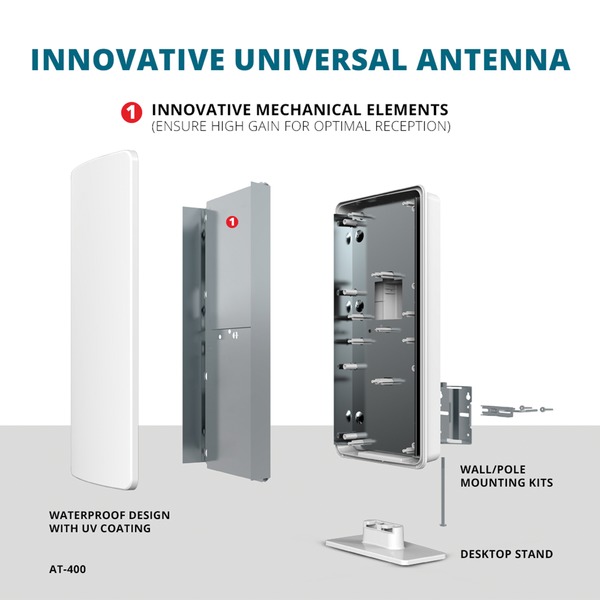 INNOVATIVE UNIVERSAL ANTENNA

1 INNOVATIVE MECHANICAL ELEMENTS
(ENSURE HIGH GAIN FOR OPTIMAL RECEPTION)

1

WALL/POLE MOUNTING KITS

WATERPROOF DESIGN WITH UV COATING

DESKTOP STAND

AT-400