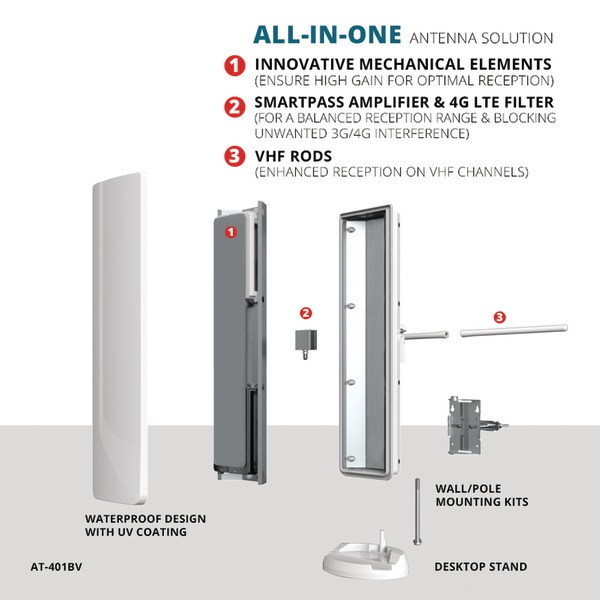 ALL-IN-ONE ANTENNA SOLUTION

1 INNOVATIVE MECHANICAL ELEMENTS
(ENSURE HIGH GAIN FOR OPTIMAL RECEPTION)

2 SMARTPASS AMPLIFIER & 4G LTE FILTER
(FOR A BALANCED RECEPTION RANGE & BLOCKING UNWANTED 3G/4G INTERFERENCE)

3 VHF RODS
(ENHANCED RECEPTION ON VHF CHANNELS)

1

2

3

WALL/POLE MOUNTING KITS

WATERPROOF DESIGN WITH UV COATING

AT-401BV

DESKTOP STAND