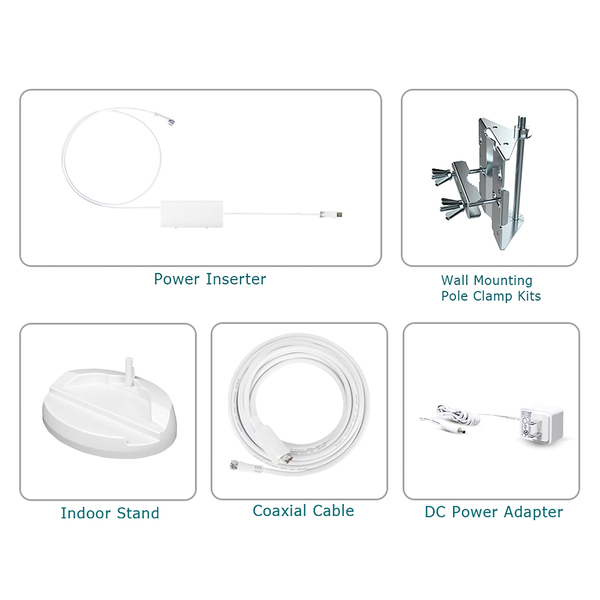 Power Inserter

Wall Mounting
Pole Clamp Kits

Indoor Stand

Coaxial Cable

DC Power Adapter