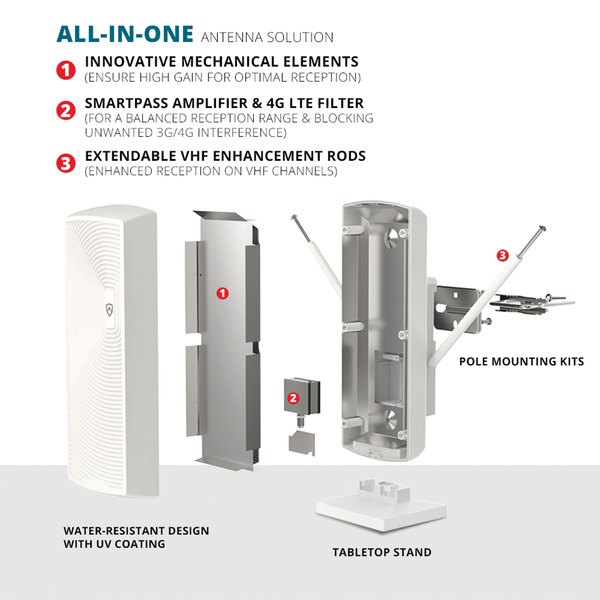 ALL-IN-ONE ANTENNA SOLUTION

1 INNOVATIVE MECHANICAL ELEMENTS
(ENSURE HIGH GAIN FOR OPTIMAL RECEPTION)

2 SMARTPASS AMPLIFIER & 4G LTE FILTER
(FOR A BALANCED RECEPTION RANGE & BLOCKING UNWANTED 3G/4G INTERFERENCE)

3 EXTENDABLE VHF ENHANCEMENT RODS
(ENHANCED RECEPTION ON VHF CHANNELS)

1

2

3

POLE MOUNTING KITS

WATER-RESISTANT DESIGN WITH UV COATING

TABLETOP STAND