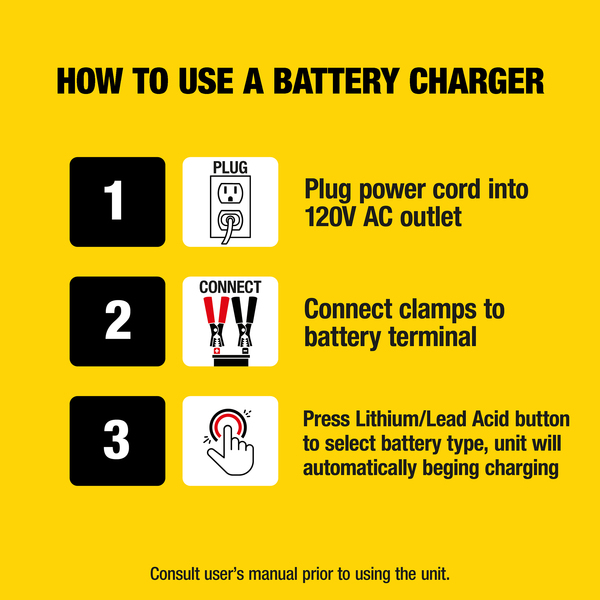 HOW TO USE A BATTERY CHARGER

1

PLUG

Plug power cord into 120V AC outlet

2

CONNECT

Connect clamps to battery terminal

3

Press Lithium/Lead Acid button to select battery type, unit will automatically beging charging

Consult user's manual prior to using the unit.