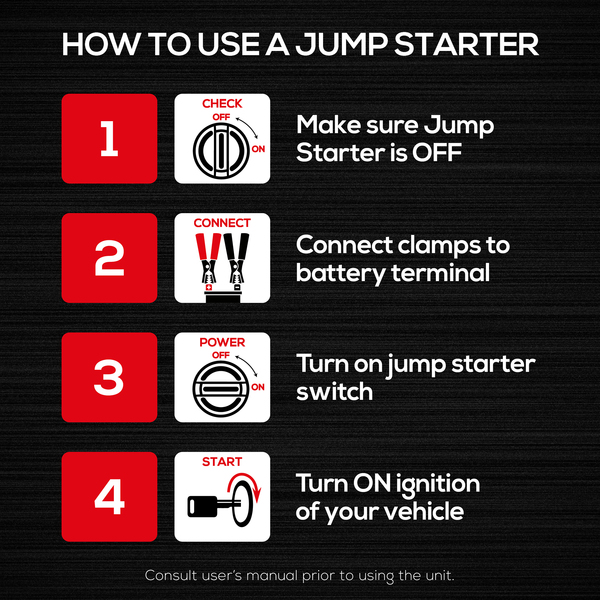 HOW TO USE A JUMP STARTER

1

CHECK
OFF
ON

Make sure Jump Starter is OFF

2

CONNECT

Connect clamps to battery terminal

3

POWER
OFF
ON

Turn on jump starter switch

4

START

Turn ON ignition of your vehicle

Consult user's manual prior to using the unit.