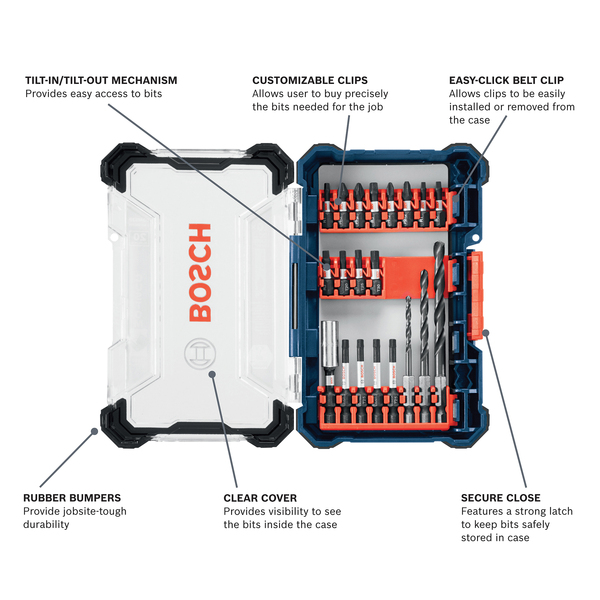 TILT-IN/TILT-OUT MECHANISM
Provides easy access to bits

CUSTOMIZABLE CLIPS
Allows user to buy precisely the bits needed for the job

EASY-CLICK BELT CLIP
Allows clips to be easily installed or removed from the case

BOSCH

RUBBER BUMPERS
Provide jobsite-tough durability

CLEAR COVER
Provides visibility to see the bits inside the case

SECURE CLOSE
Features a strong latch to keep bits safely stored in case