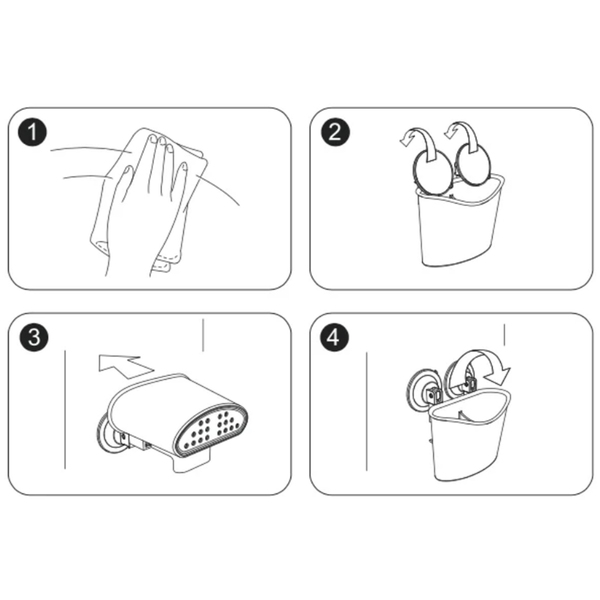 1

2

3

4