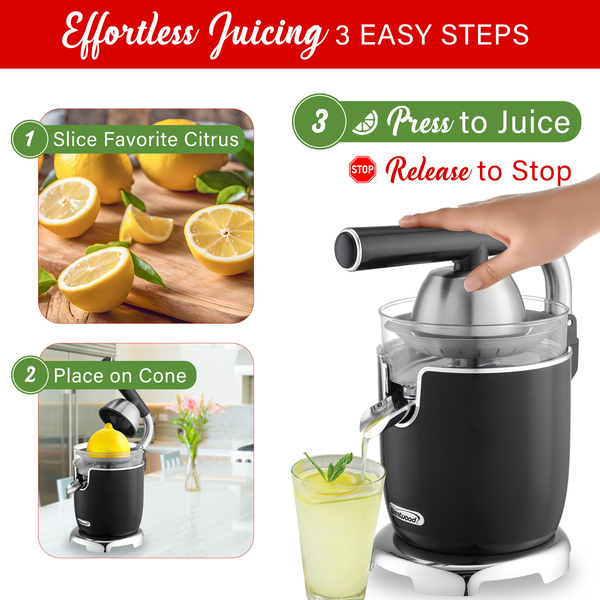 Effortless Juicing 3 EASY STEPS

1 Slice Favorite Citrus

2 Place on Cone

3 Press to Juice

STOP Release to Stop

Brentwood