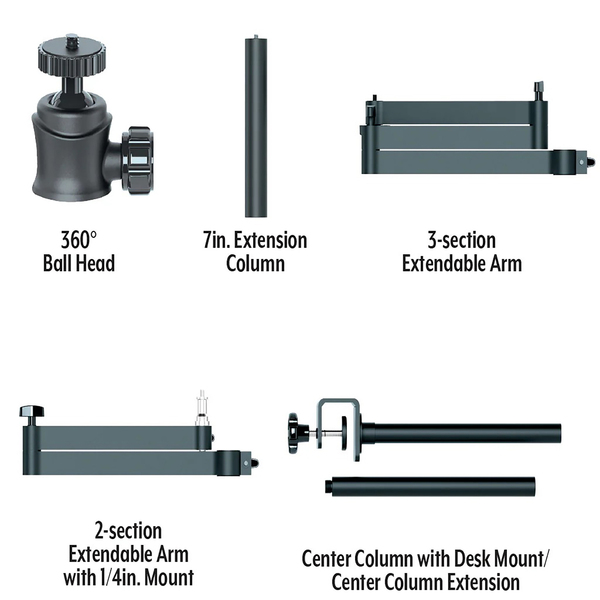 360°
Ball Head

7in. Extension
Column

3-section
Extendable Arm

2-section
Extendable Arm
with 1/4in. Mount

Center Column with Desk Mount/
Center Column Extension