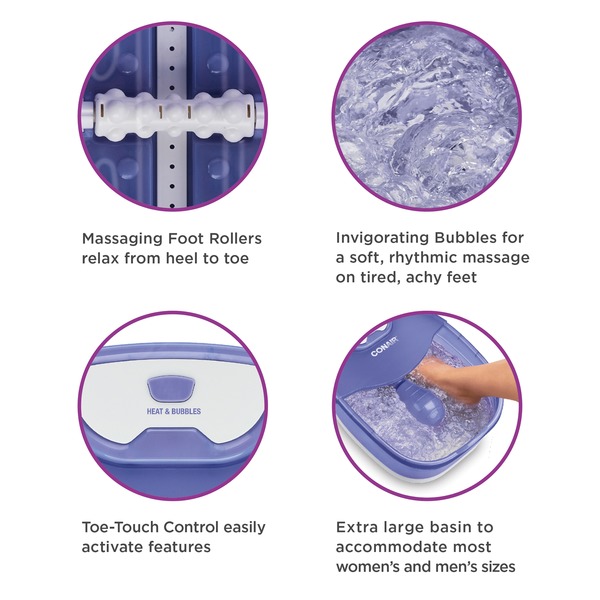 Massaging Foot Rollers relax from heel to toe

Invigorating Bubbles for a soft, rhythmic massage on tired, achy feet

HEAT & BUBBLES

Toe-Touch Control easily activate features

CONAIR

Extra large basin to accommodate most women's and men's sizes