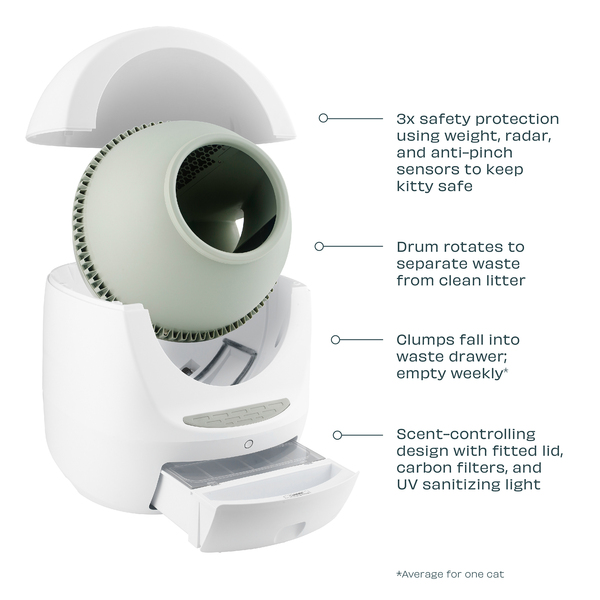 3x safety protection using weight, radar, and anti-pinch sensors to keep kitty safe

Drum rotates to separate waste from clean litter

Clumps fall into waste drawer; empty weekly*

Scent-controlling design with fitted lid, carbon filters, and UV sanitizing light

*Average for one cat