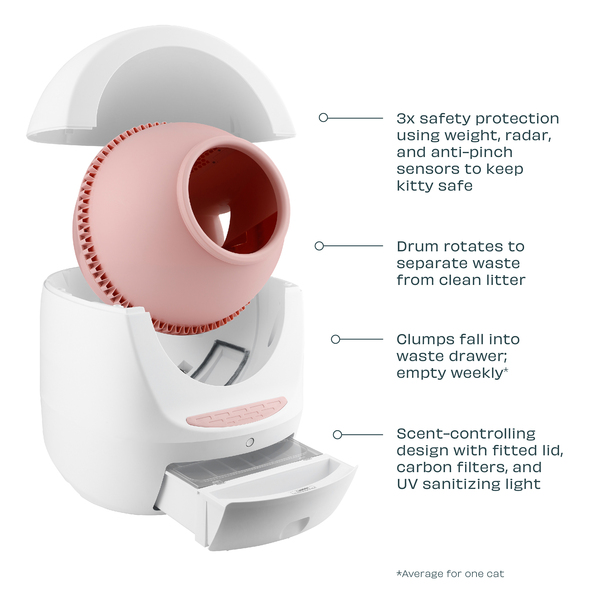 3x safety protection using weight, radar, and anti-pinch sensors to keep kitty safe

Drum rotates to separate waste from clean litter

Clumps fall into waste drawer; empty weekly*

Scent-controlling design with fitted lid, carbon filters, and UV sanitizing light

*Average for one cat