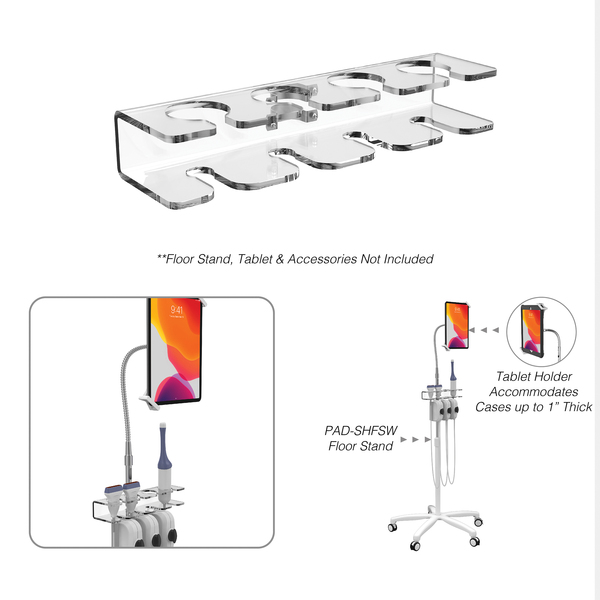 **Floor Stand, Tablet & Accessories Not Included

9:41

Tablet Holder Accommodates Cases up to 1" Thick

PAD-SHFSW Floor Stand