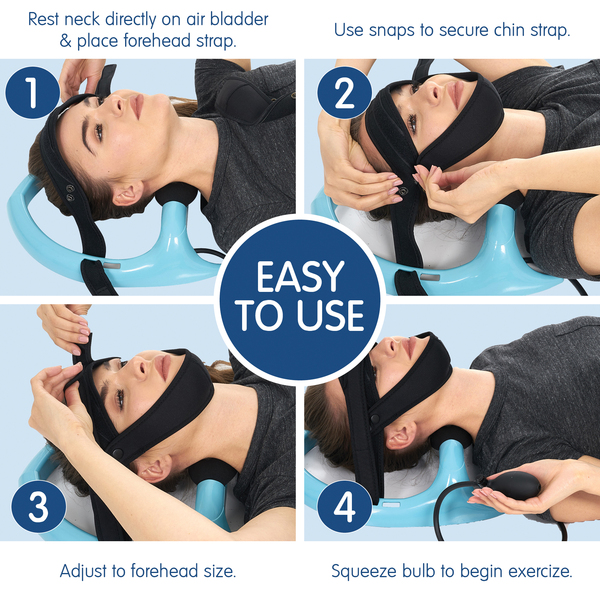 Rest neck directly on air bladder & place forehead strap.

Use snaps to secure chin strap.

1

2

EASY TO USE

3

4

Adjust to forehead size.

Squeeze bulb to begin exercize.