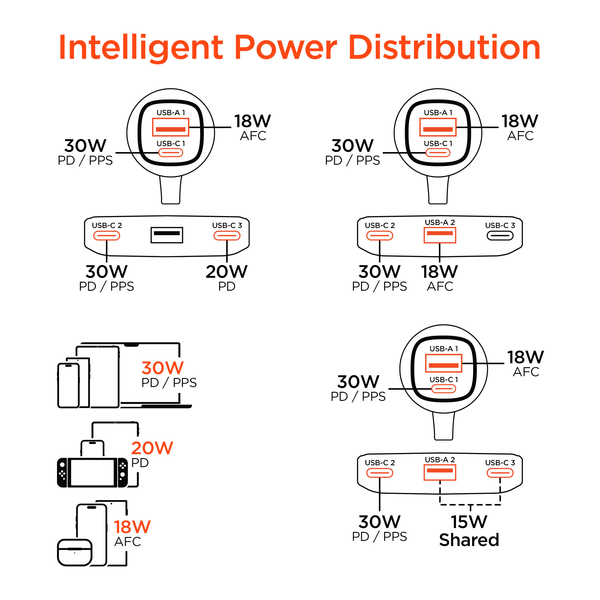 Intelligent Power Distribution

USB-A 1
18W
AFC
USB-C 1
30W
PD / PPS

USB-C 2
USB-C 3
30W
PD / PPS
20W
PD

USB-A 1
18W
AFC
USB-C 1
30W
PD / PPS

USB-C 2
USB-A 2
USB-C 3
30W
PD / PPS
18W
AFC

30W
PD / PPS

20W
PD

18W
AFC

USB-A 1
18W
AFC
USB-C 1
30W
PD / PPS

USB-C 2
USB-A 2
USB-C 3
30W
PD / PPS
15W
Shared