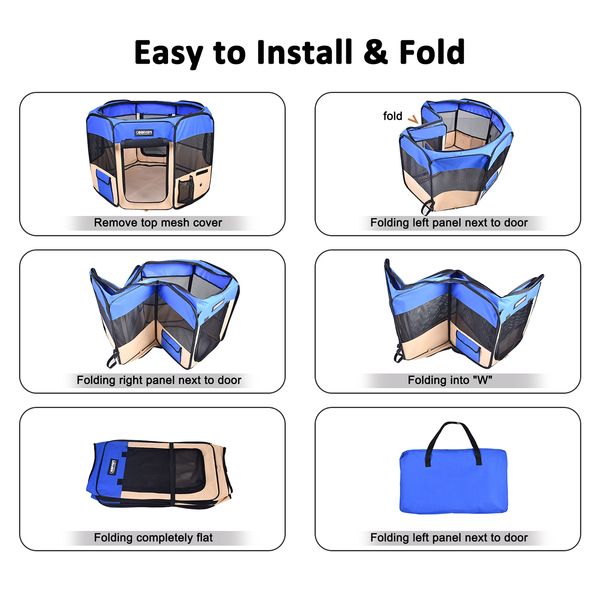 Easy to Install & Fold

Remove top mesh cover

fold

Folding left panel next to door

Folding right panel next to door

Folding into "W"

Folding completely flat

Folding left panel next to door