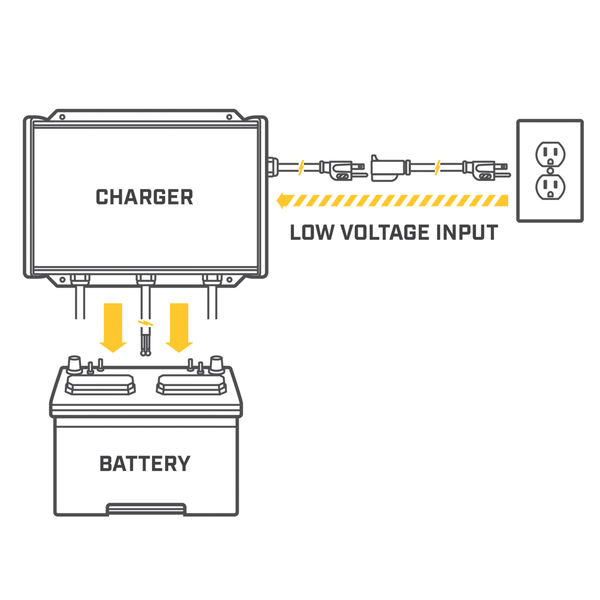 CHARGER

LOW VOLTAGE INPUT

BATTERY