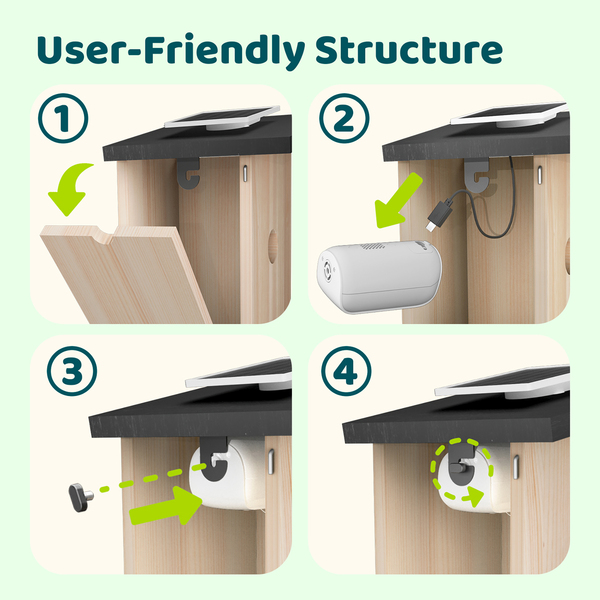 User-Friendly Structure

1

2

3

4