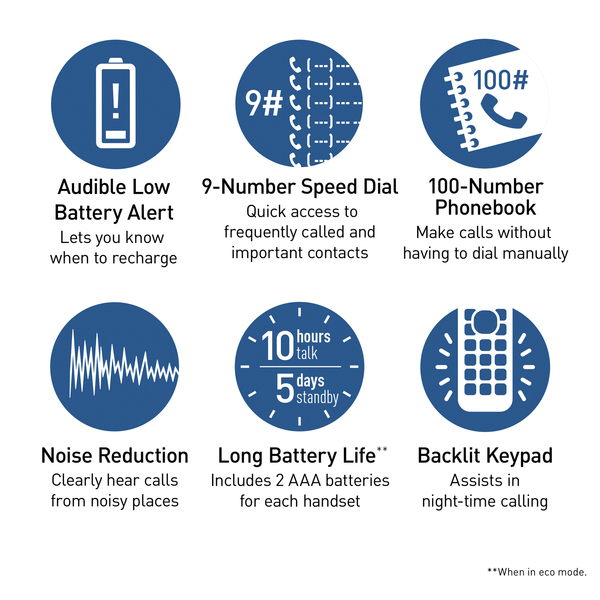 !

Audible Low Battery Alert
Lets you know when to recharge

9#

9-Number Speed Dial
Quick access to frequently called and important contacts

100#

100-Number Phonebook
Make calls without having to dial manually

Noise Reduction
Clearly hear calls from noisy places

10 hours talk
5 days standby

Long Battery Life**
Includes 2 AAA batteries for each handset

Backlit Keypad
Assists in night-time calling

**When in eco mode.