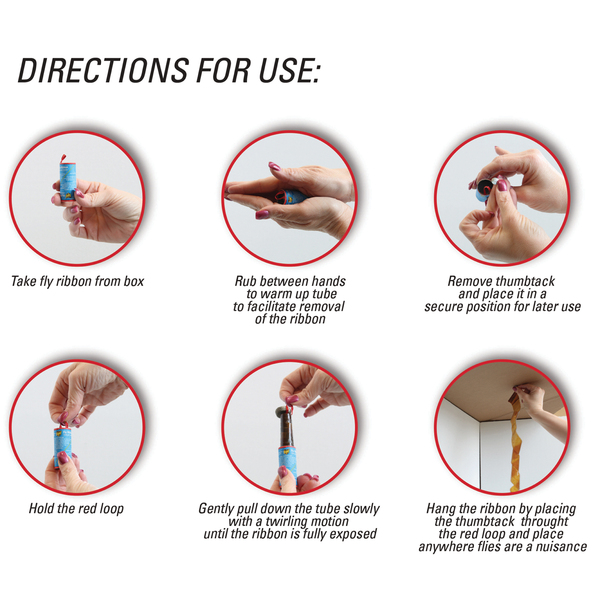 DIRECTIONS FOR USE:

Take fly ribbon from box

Rub between hands to warm up tube to facilitate removal of the ribbon

Remove thumbtack and place it in a secure position for later use

Hold the red loop

Gently pull down the tube slowly with a twirling motion until the ribbon is fully exposed

Hang the ribbon by placing the thumbtack throught the red loop and place anywhere flies are a nuisance