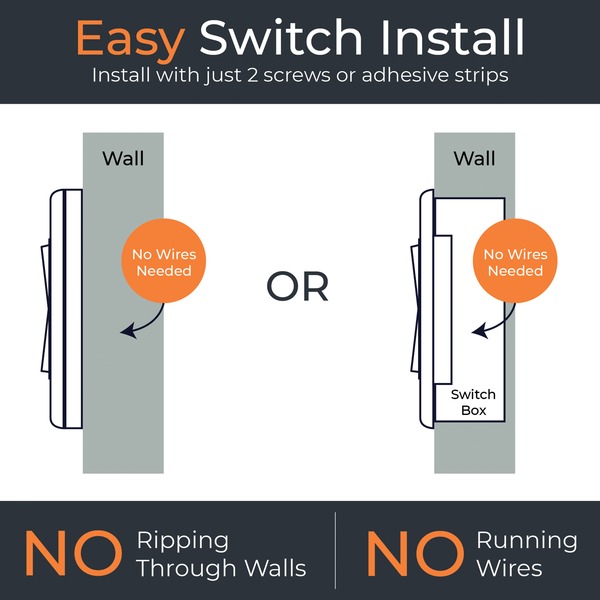 Easy Switch Install
Install with just 2 screws or adhesive strips

Wall

No Wires Needed

OR

Wall

No Wires Needed

Switch Box

NO Ripping Through Walls

NO Running Wires