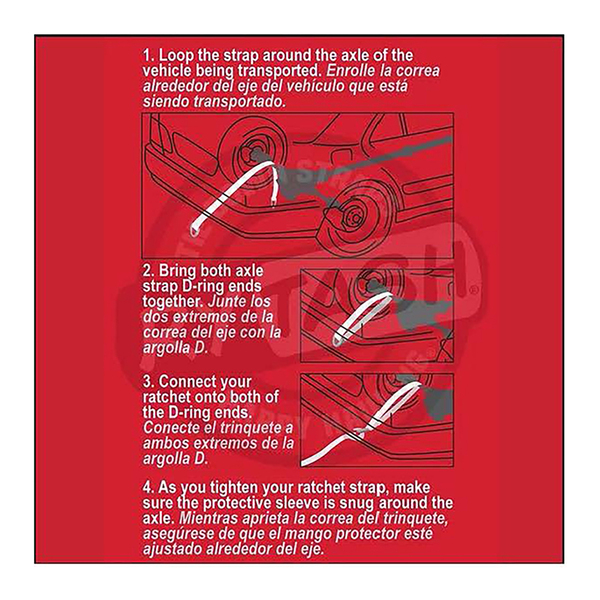 1. Loop the strap around the axle of the vehicle being transported. Enrolle la correa alrededor del eje del vehículo que está siendo transportado.

2. Bring both axle strap D-ring ends together. Junte los dos extremos de la correa del eje con la argolla D.

3. Connect your ratchet onto both of the D-ring ends. Conecte el trinquete a ambos extremos de la argolla D.

4. As you tighten your ratchet strap, make sure the protective sleeve is snug around the axle. Mientras aprieta la correa del trinquete, asegúrese de que el mango protector esté ajustado alrededor del eje.