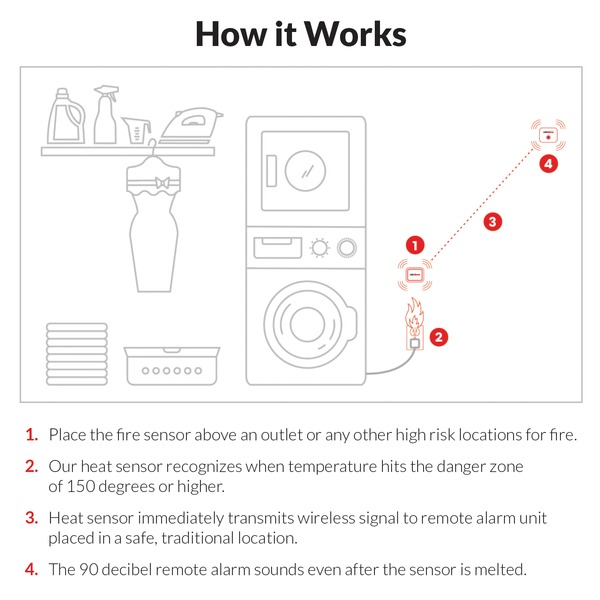 How it Works

4

3

1

2

1. Place the fire sensor above an outlet or any other high risk locations for fire.

2. Our heat sensor recognizes when temperature hits the danger zone of 150 degrees or higher.

3. Heat sensor immediately transmits wireless signal to remote alarm unit placed in a safe, traditional location.

4. The 90 decibel remote alarm sounds even after the sensor is melted.