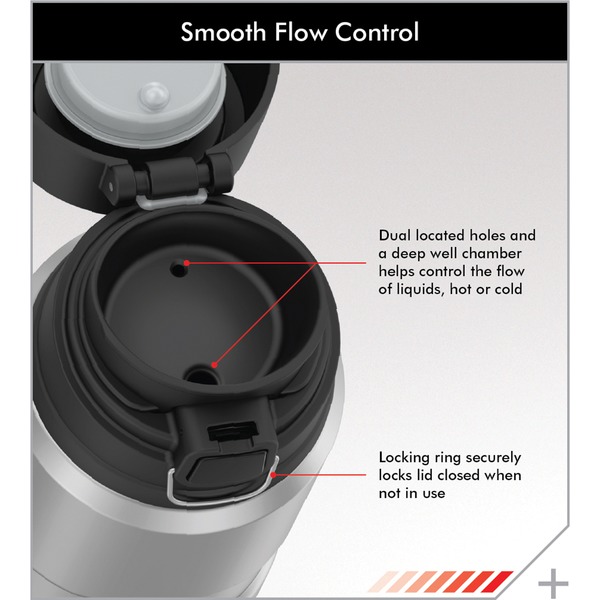 Smooth Flow Control

Dual located holes and a deep well chamber helps control the flow of liquids, hot or cold

Locking ring securely locks lid closed when not in use