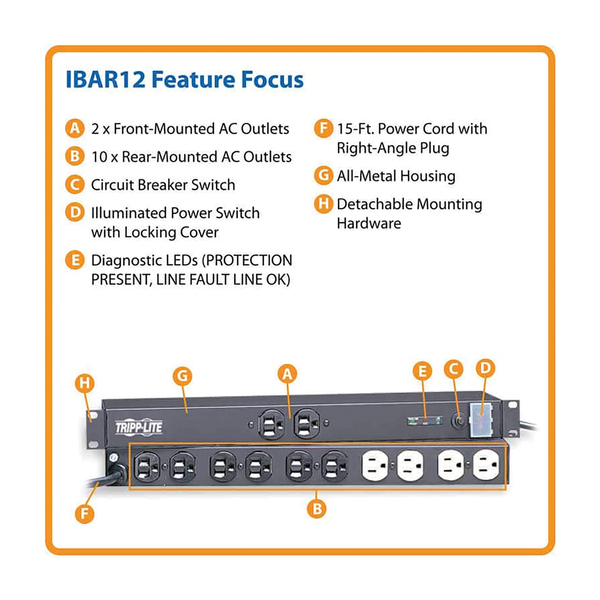 IBAR12 Feature Focus

A 2 x Front-Mounted AC Outlets

B 10 x Rear-Mounted AC Outlets

C Circuit Breaker Switch

D Illuminated Power Switch with Locking Cover

E Diagnostic LEDs (PROTECTION PRESENT, LINE FAULT LINE OK)

F 15-Ft. Power Cord with Right-Angle Plug

G All-Metal Housing

H Detachable Mounting Hardware

H G A E C D

TRIPP·LITE

F B