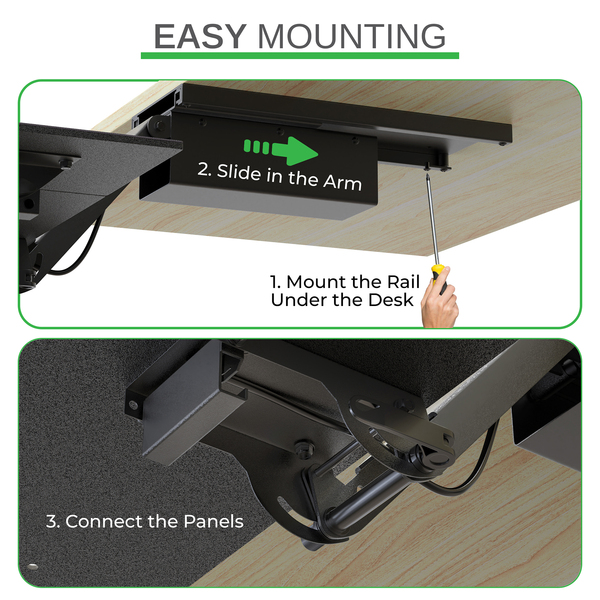 EASY MOUNTING

2. Slide in the Arm

1. Mount the Rail
Under the Desk

3. Connect the Panels