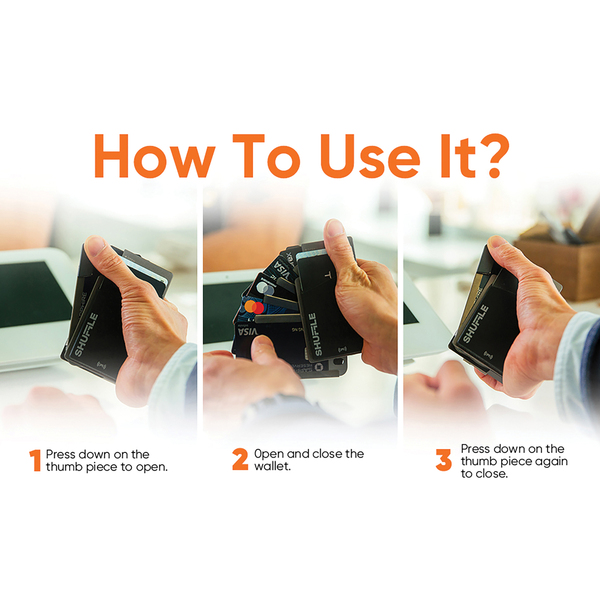 How To Use It?

SHUFFLE

VISA

VISA

SHUFFLE

SHUFFLE

1 Press down on the thumb piece to open.

2 Open and close the wallet.

3 Press down on the thumb piece again to close.